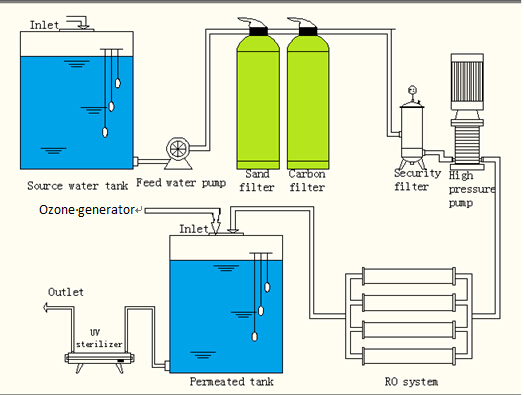 Inlet

Source water tank

Feed water pump

Sand filter

Carbon filter

Security filter

High pressure pump

Ozone·generator↵

Inlet

Outlet

UV sterilizer

Permeated tank

RO system